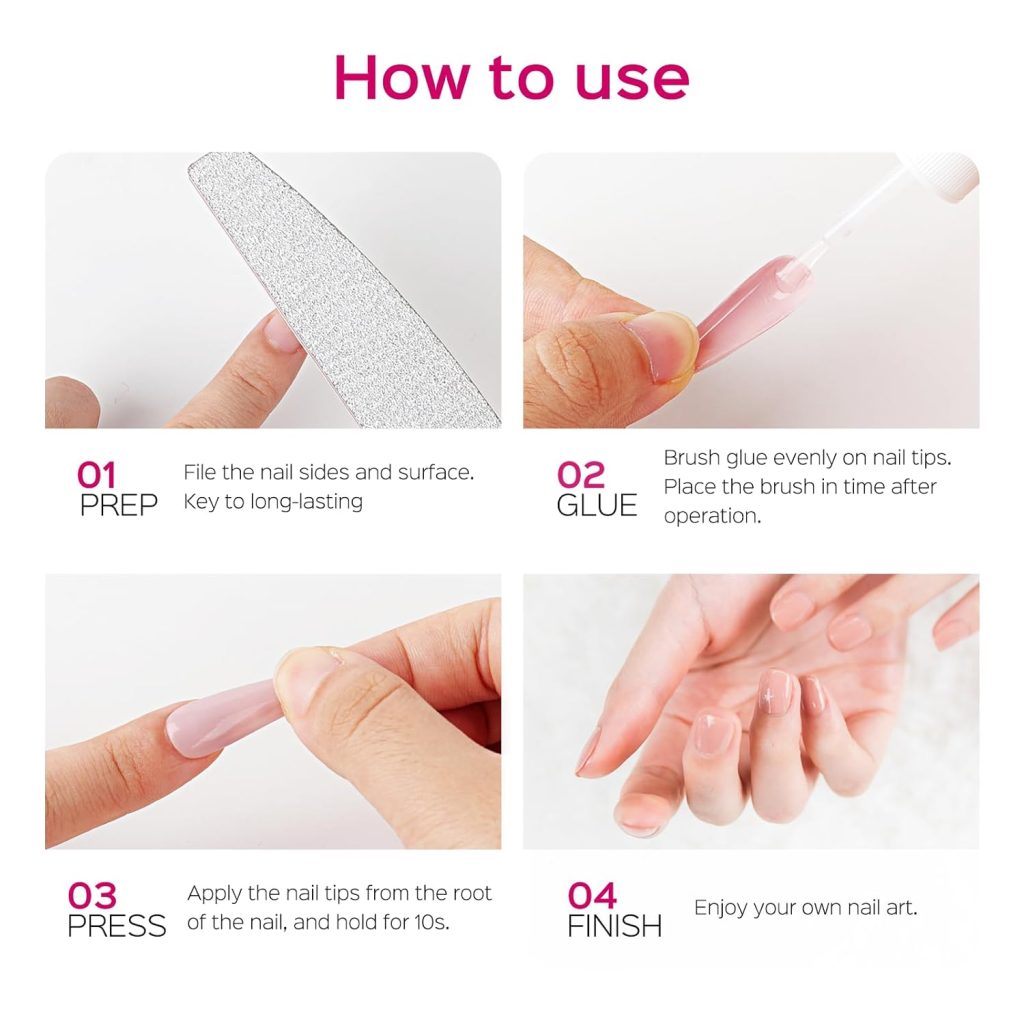 How to use

01
PREP

File the nail sides and surface. Key to long-lasting

02
GLUE

Brush glue evenly on nail tips. Place the brush in time after operation.

03
PRESS

Apply the nail tips from the root of the nail, and hold for 10s.

04
FINISH

Enjoy your own nail art.